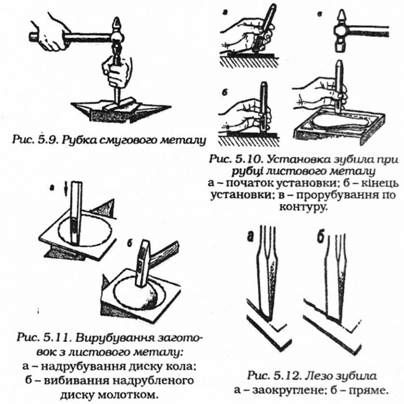 Рис. 5.9. Рубка смугового металу

а
в
б

Рис. 5.10. Установка зубила при рубці листового металу
а – початок установки; б – кінець установки; в – прорубування по контуру.

а
б

Рис. 5.11. Вирубування заготовок з листового металу:
а – надрубування диску кола:
б – вибивання надрубленого диску молотком.

а
б

Рис. 5.12. Лезо зубила
а – заокруглене; б – пряме.